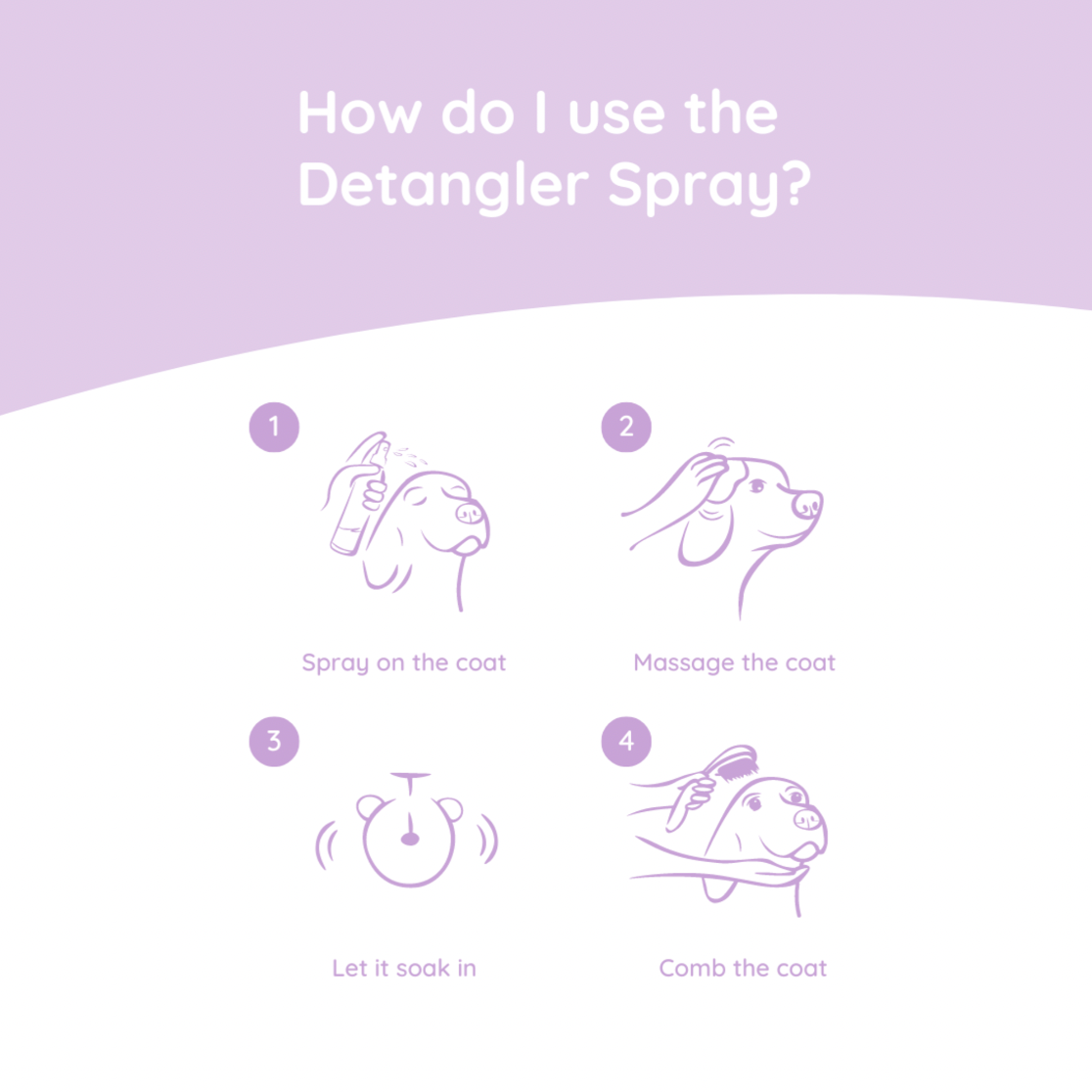 How do I use the Detangler Spray?

1
Spray on the coat

2
Massage the coat

3
Let it soak in

4
Comb the coat