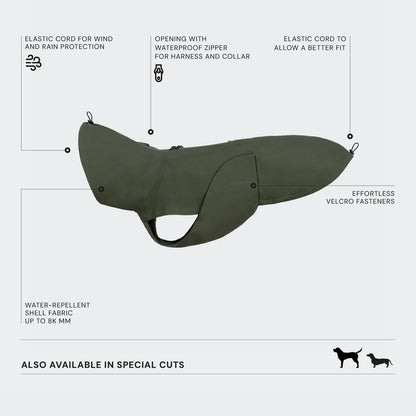 ELASTIC CORD FOR WIND AND RAIN PROTECTION

OPENING WITH WATERPROOF ZIPPER FOR HARNESS AND COLLAR

ELASTIC CORD TO ALLOW A BETTER FIT

EFFORTLESS VELCRO FASTENERS

WATER-REPELLENT SHELL FABRIC UP TO 8K MM

ALSO AVAILABLE IN SPECIAL CUTS