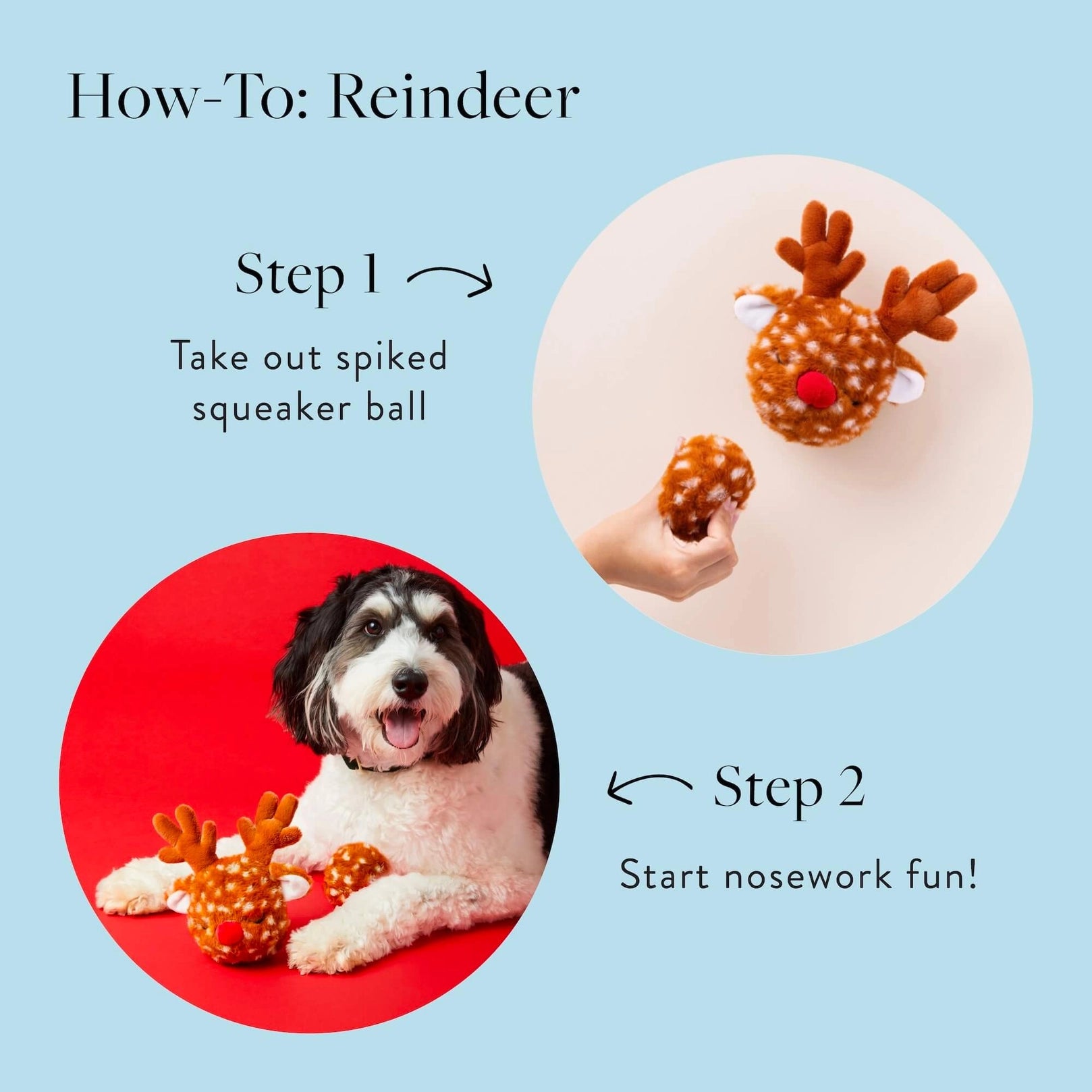 How-To: Reindeer

Step 1

Take out spiked squeaker ball

Step 2

Start nosework fun!